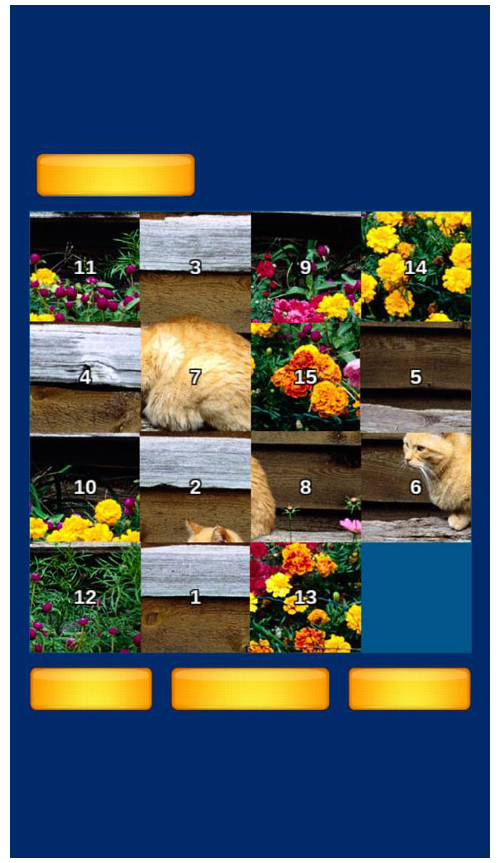 11 3 9 14
4 7 15 5
10 2 8 6
12 1 13